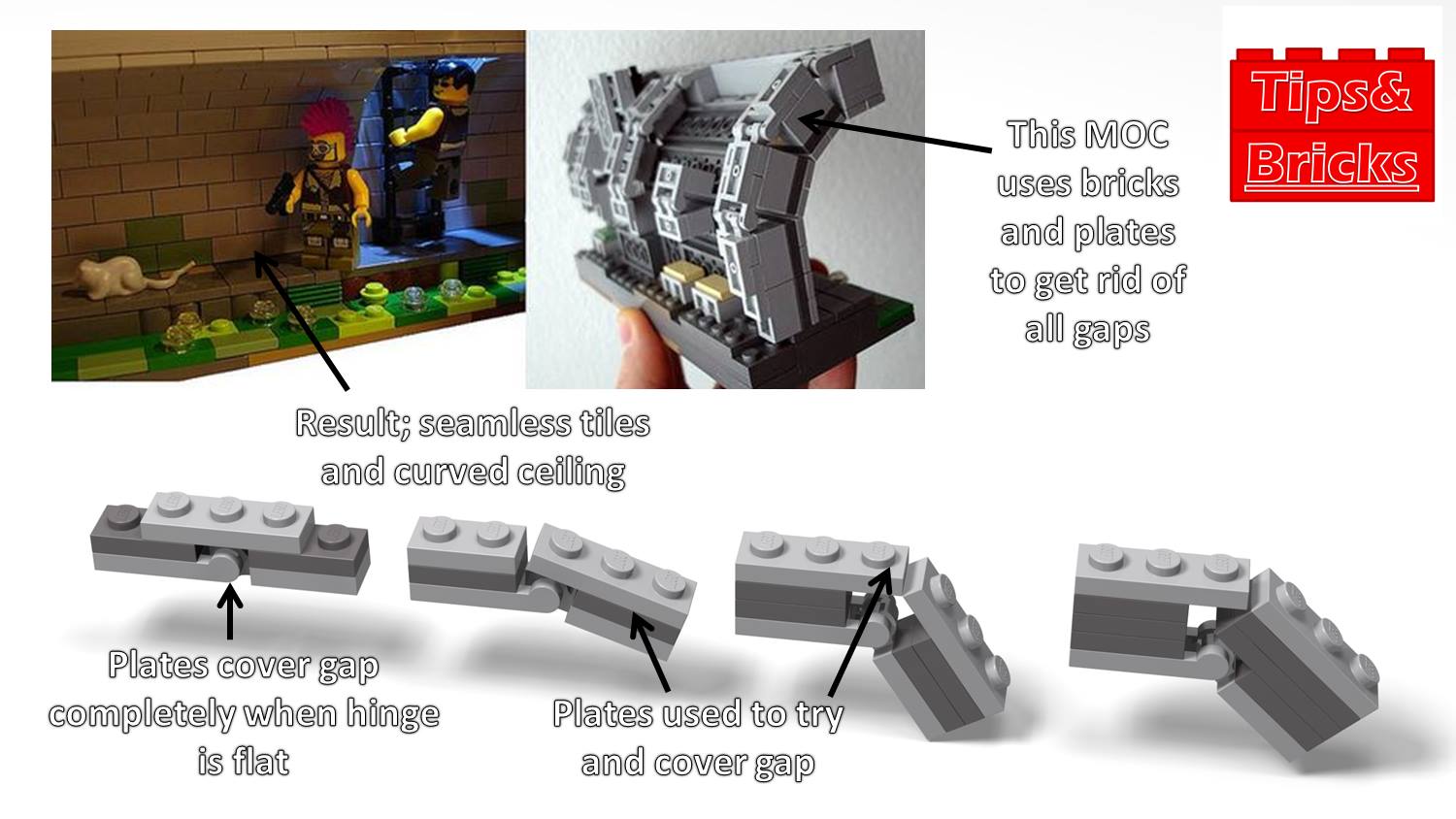 Tips&
Bricks

This MOC uses bricks and plates to get rid of all gaps

Result; seamless tiles and curved ceiling

Plates cover gap completely when hinge is flat

Plates used to try and cover gap